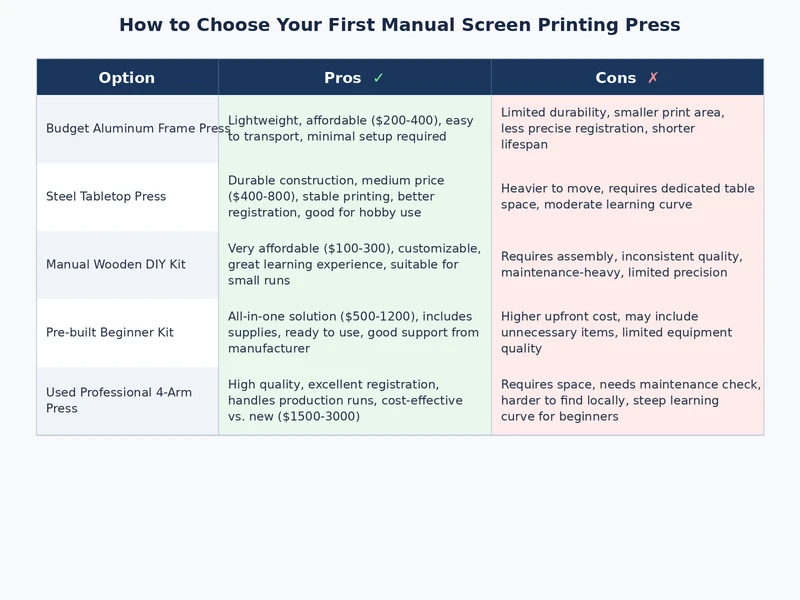 How to Choose Your First Manual Screen Printing Press

| Option | Pros ✓ | Cons ✗ |
|---|---|---|
| Budget Aluminum Frame Press | Lightweight, affordable (\$200-400), easy to transport, minimal setup required | Limited durability, smaller print area, less precise registration, shorter lifespan |
| Steel Tabletop Press | Durable construction, medium price (\$400-800), stable printing, better registration, good for hobby use | Heavier to move, requires dedicated table space, moderate learning curve |
| Manual Wooden DIY Kit | Very affordable (\$100-300), customizable, great learning experience, suitable for small runs | Requires assembly, inconsistent quality, maintenance-heavy, limited precision |
| Pre-built Beginner Kit | All-in-one solution (\$500-1200), includes supplies, ready to use, good support from manufacturer | Higher upfront cost, may include unnecessary items, limited equipment quality |
| Used Professional 4-Arm Press | High quality, excellent registration, handles production runs, cost-effective vs. new (\$1500-3000) | Requires space, needs maintenance check, harder to find locally, steep learning curve for beginners |