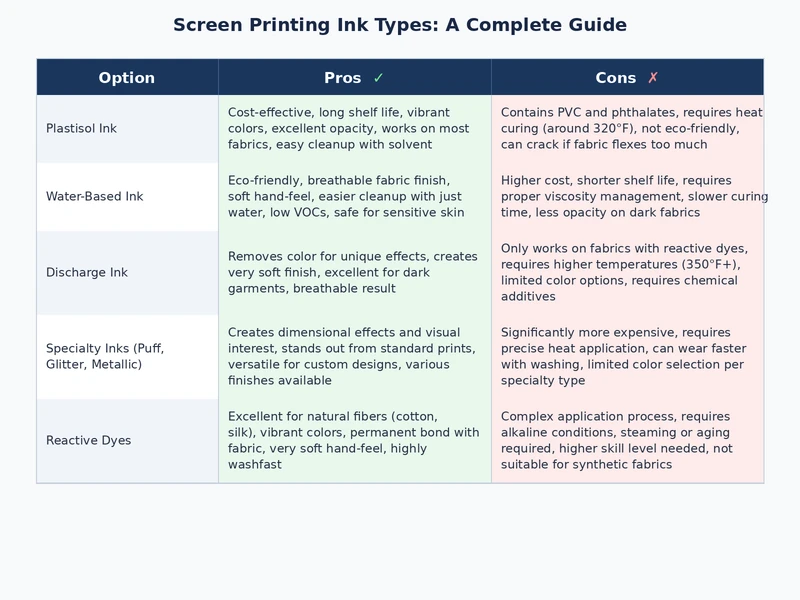 Screen Printing Ink Types: A Complete Guide

| Option | Pros ✓ | Cons ✗ |
|---|---|---|
| Plastisol Ink | Cost-effective, long shelf life, vibrant colors, excellent opacity, works on most fabrics, easy cleanup with solvent | Contains PVC and phthalates, requires heat curing (around 320°F), not eco-friendly, can crack if fabric flexes too much |
| Water-Based Ink | Eco-friendly, breathable fabric finish, soft hand-feel, easier cleanup with just water, low VOCs, safe for sensitive skin | Higher cost, shorter shelf life, requires proper viscosity management, slower curing time, less opacity on dark fabrics |
| Discharge Ink | Removes color for unique effects, creates very soft finish, excellent for dark garments, breathable result | Only works on fabrics with reactive dyes, requires higher temperatures (350°F+), limited color options, requires chemical additives |
| Specialty Inks (Puff, Glitter, Metallic) | Creates dimensional effects and visual interest, stands out from standard prints, versatile for custom designs, various finishes available | Significantly more expensive, requires precise heat application, can wear faster with washing, limited color selection per specialty type |
| Reactive Dyes | Excellent for natural fibers (cotton, silk), vibrant colors, permanent bond with fabric, very soft hand-feel, highly washfast | Complex application process, requires alkaline conditions, steaming or aging required, higher skill level needed, not suitable for synthetic fabrics |